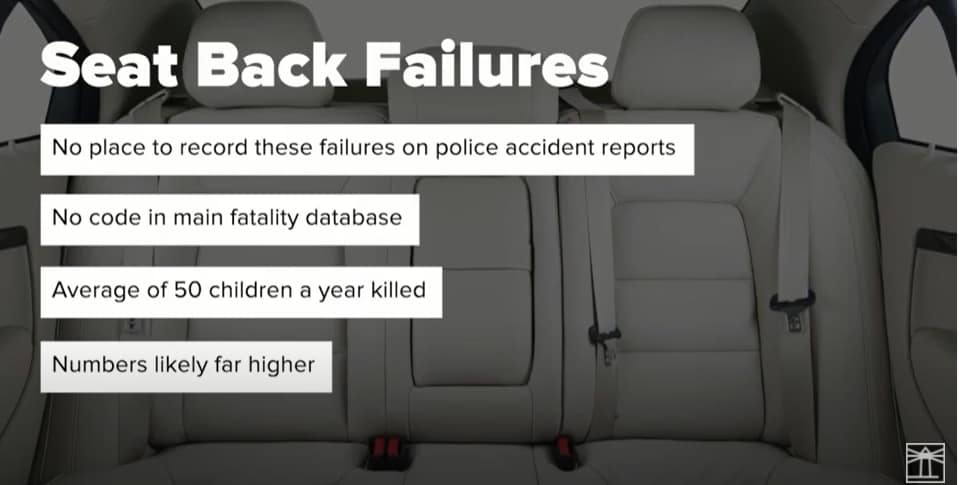 Seat Back Failures

No place to record these failures on police accident reports

No code in main fatality database

Average of 50 children a year killed

Numbers likely far higher